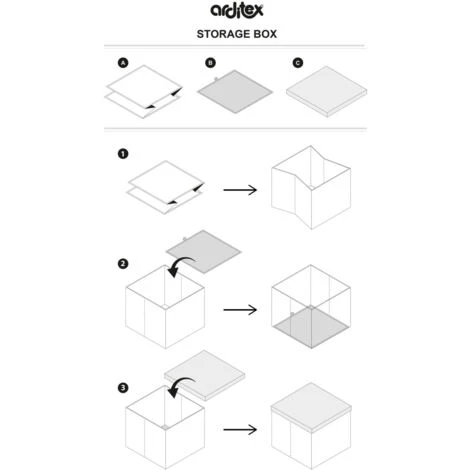 arditex

STORAGE BOX

A

B

C

1

2

3