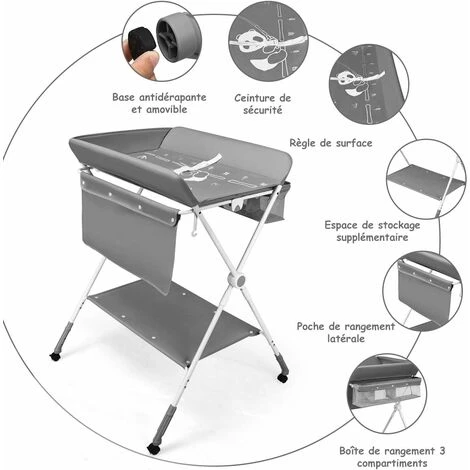 Base antidérapante et amovible

Ceinture de sécurité

Règle de surface

Espace de stockage supplémentaire

Poche de rangement latérale

Boîte de rangement 3 compartiments